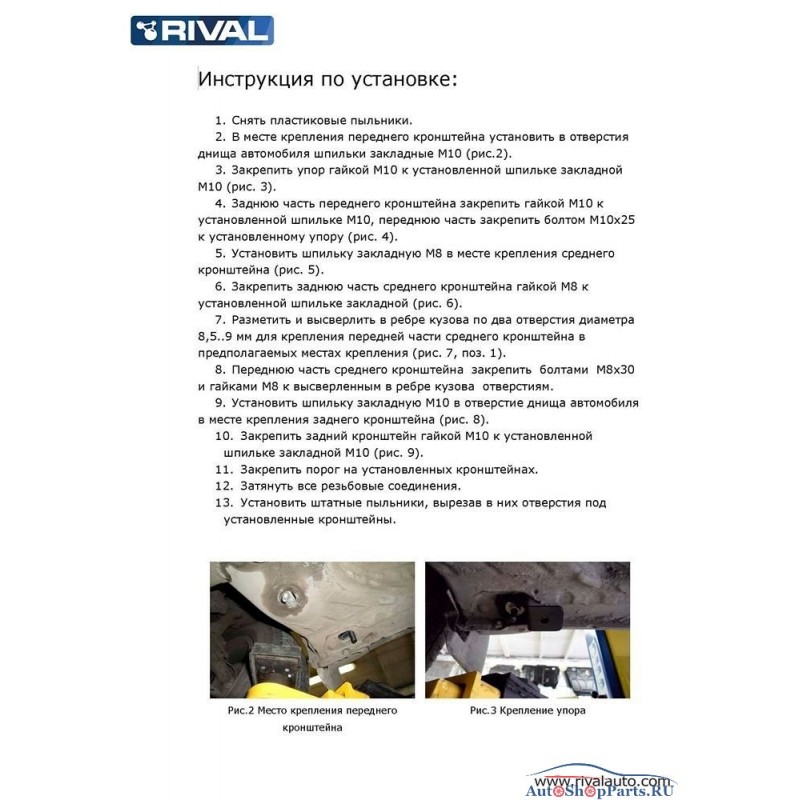 RIVAL

Инструкция по установке:

1. Снять пластиковые пыльники.
2. В месте крепления переднего кронштейна установить в отверстия днища автомобиля шпильки закладные М10 (рис.2).
3. Закрепить упор гайкой М10 к установленной шпильке закладной М10 (рис. 3).
4. Заднюю часть переднего кронштейна закрепить гайкой М10 к установленной шпильке М10, переднюю часть закрепить болтом М10х25 к установленному упору (рис. 4).
5. Установить шпильку закладную М8 в месте крепления среднего кронштейна (рис. 5).
6. Закрепить заднюю часть среднего кронштейна гайкой М8 к установленной шпильке закладной (рис. 6).
7. Разметить и высверлить в ребре кузова по два отверстия диаметра 8,5..9 мм для крепления передней части среднего кронштейна в предполагаемых местах крепления (рис. 7, поз. 1).
8. Переднюю часть среднего кронштейна закрепить болтами М8х30 и гайками М8 к высверленным в ребре кузова отверстиям.
9. Установить шпильку закладную М10 в отверстие днища автомобиля в месте крепления заднего кронштейна (рис. 8).
10. Закрепить задний кронштейн гайкой М10 к установленной шпильке закладной М10 (рис. 9).
11. Закрепить порог на установленных кронштейнах.
12. Затянуть все резьбовые соединения.
13. Установить штатные пыльники, вырезав в них отверстия под установленные кронштейны.

Рис.2 Место крепления переднего кронштейна

Рис.3 Крепление упора

www.rivalauto.com
AutoShopParts.RU